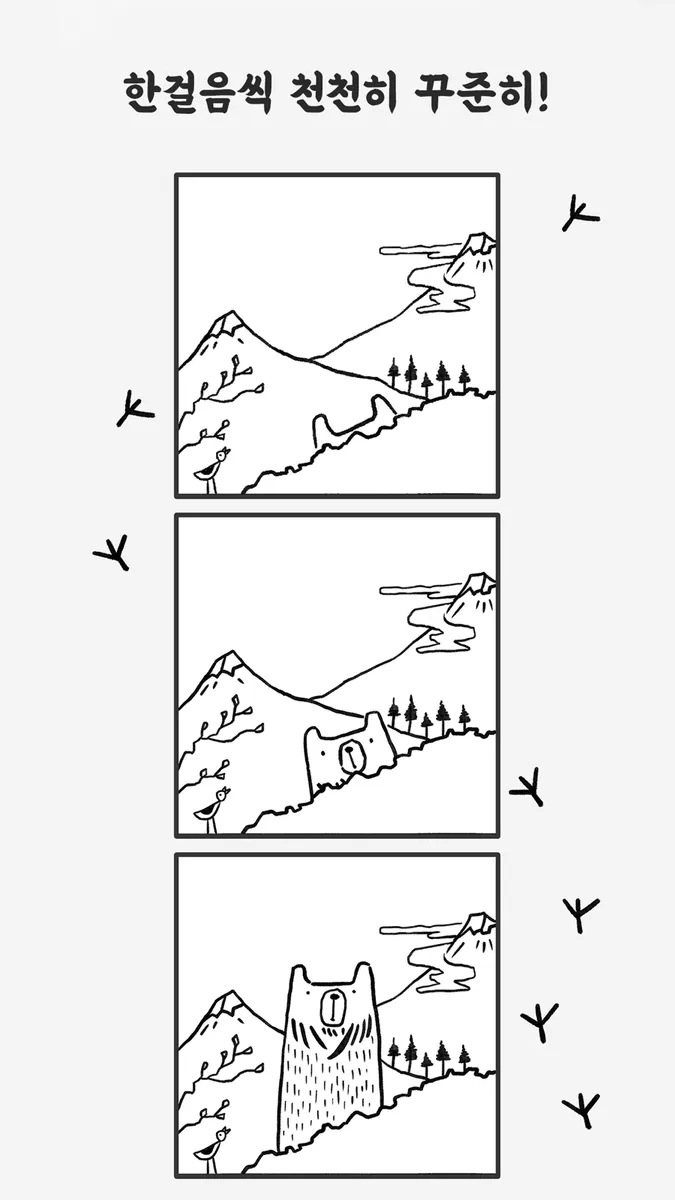 한걸음씩 천천히 꾸준히!