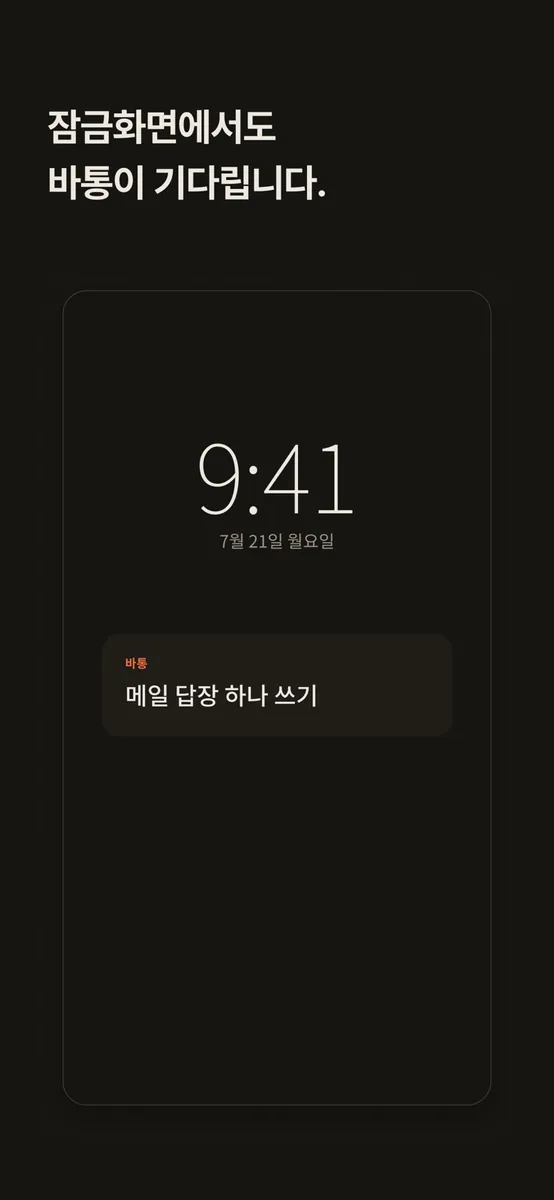 잠금화면에서도
바통이 기다립니다.

9:41
7월 21일 월요일

바통
메일 답장 하나 쓰기